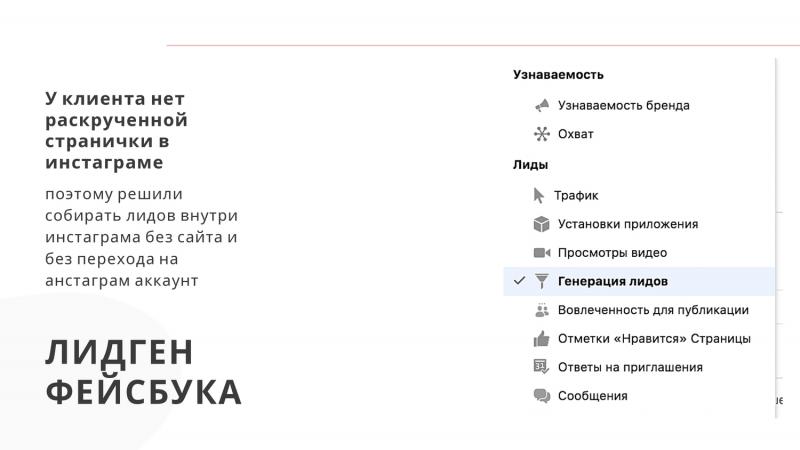 У клиента нет раскрученной странички в инстаграме

поэтому решили собирать лидов внутри инстаграма без сайта и без перехода на анстаграм аккаунт

ЛИДГЕН ФЕЙСБУКА

Узнаваемость

Узнаваемость бренда

Охват

Лиды

Трафик

Установки приложения

Просмотры видео

✓ Генерация лидов

Вовлеченность для публикации

Отметки «Нравится» Страницы

Ответы на приглашения

Сообщения